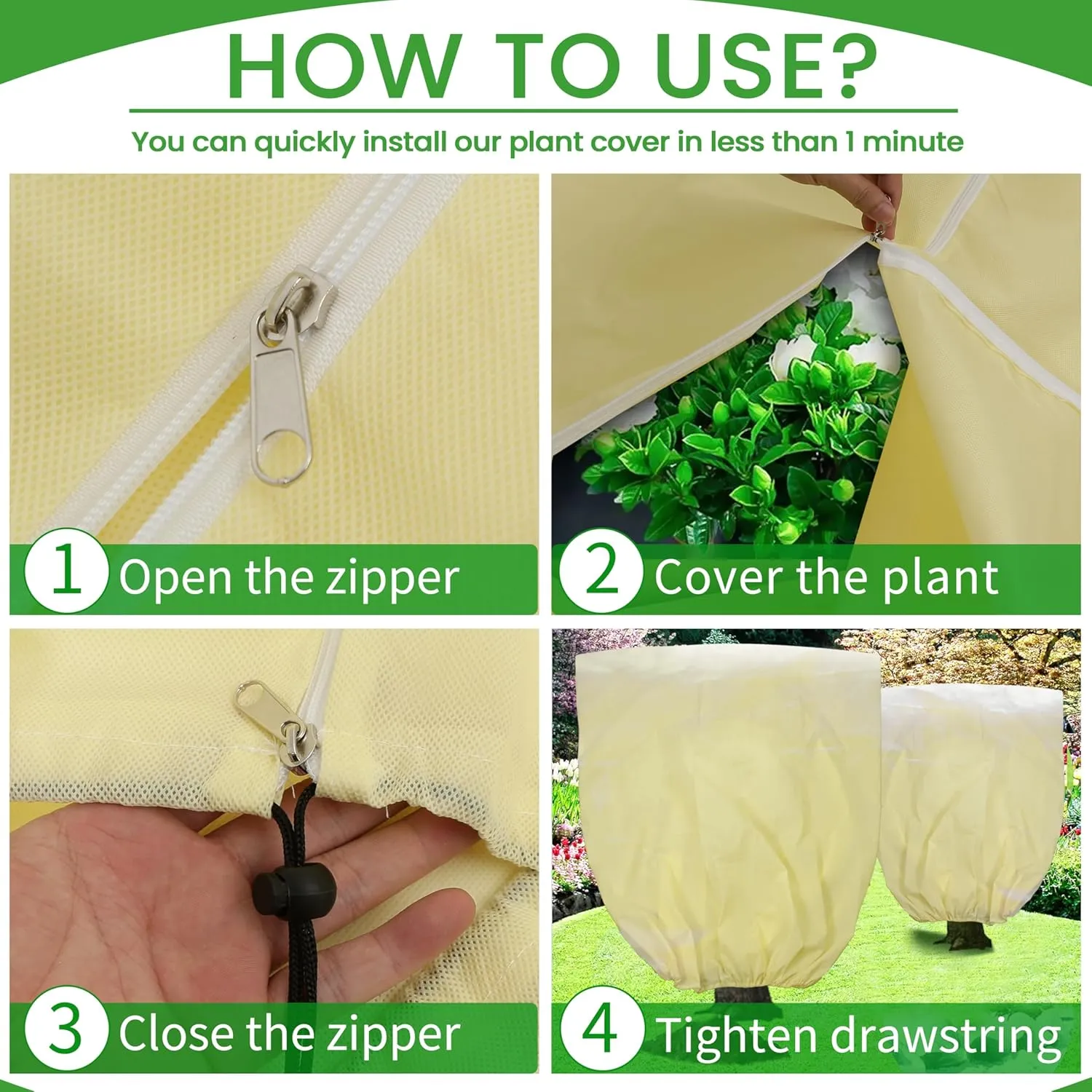 HOW TO USE?

You can quickly install our plant cover in less than 1 minute

1 Open the zipper

2 Cover the plant

3 Close the zipper

4 Tighten drawstring