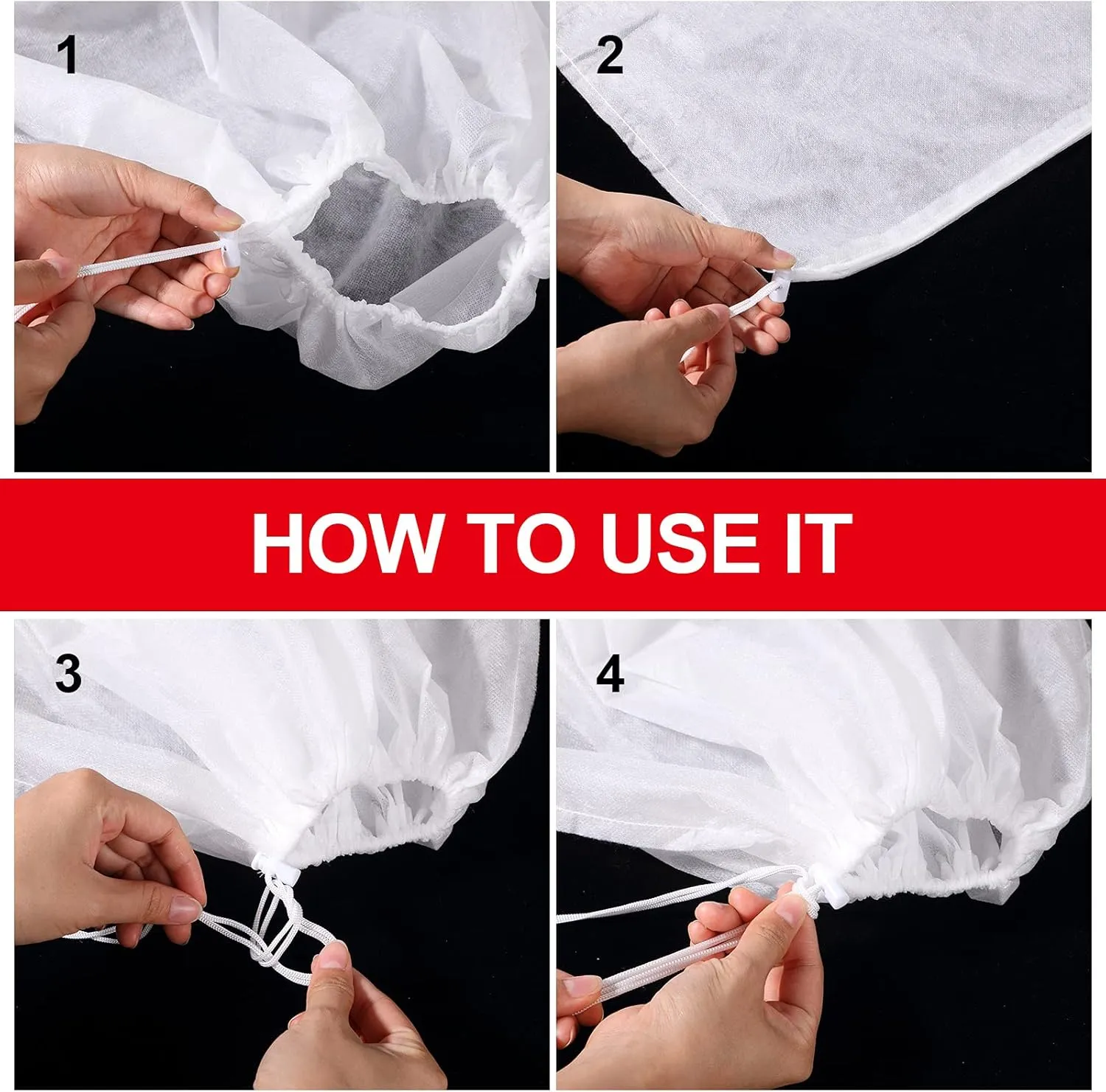 1

2

HOW TO USE IT

3

4