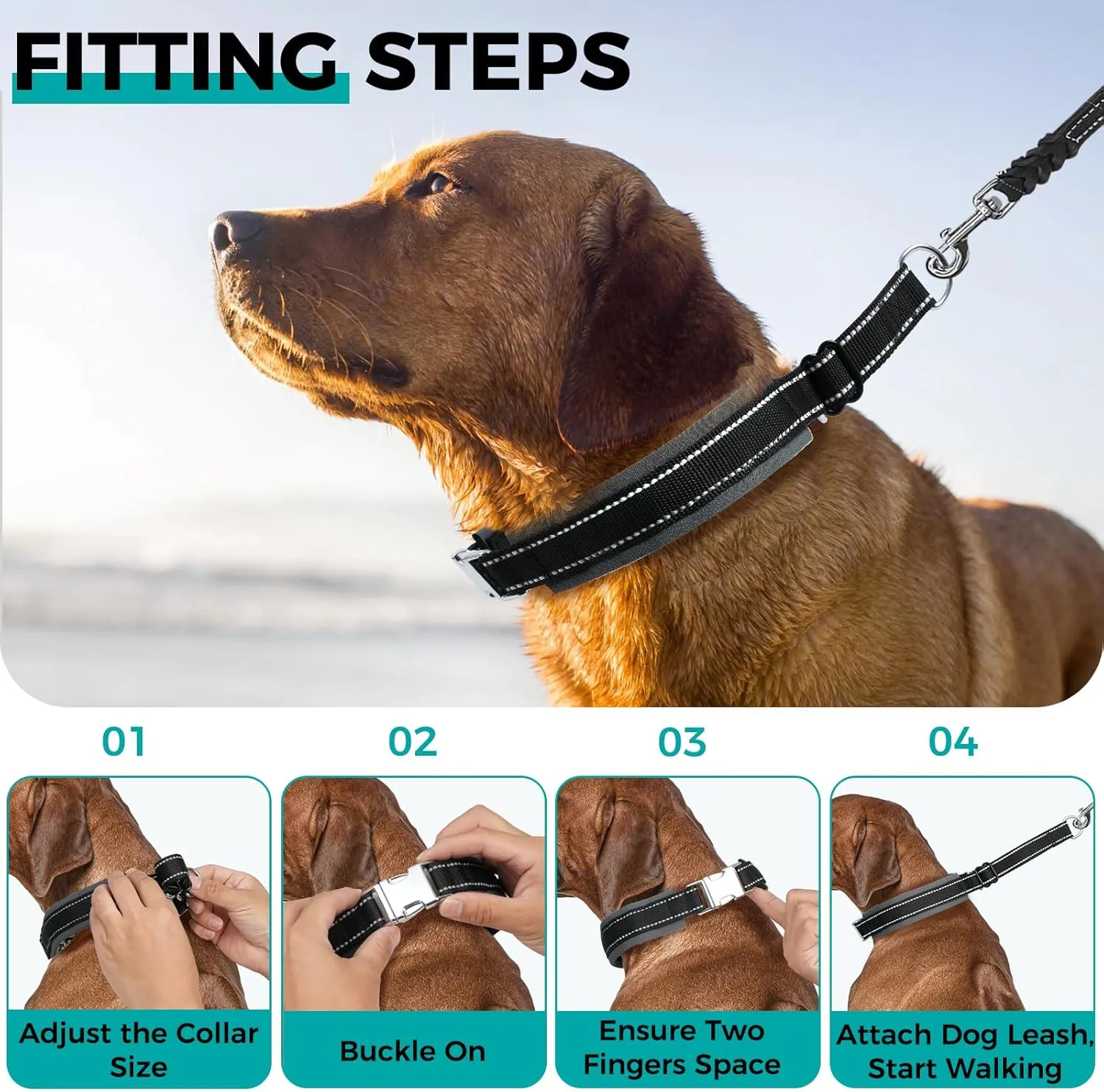 FITTING STEPS

01

Adjust the Collar Size

02

Buckle On

03

Ensure Two Fingers Space

04

Attach Dog Leash, Start Walking