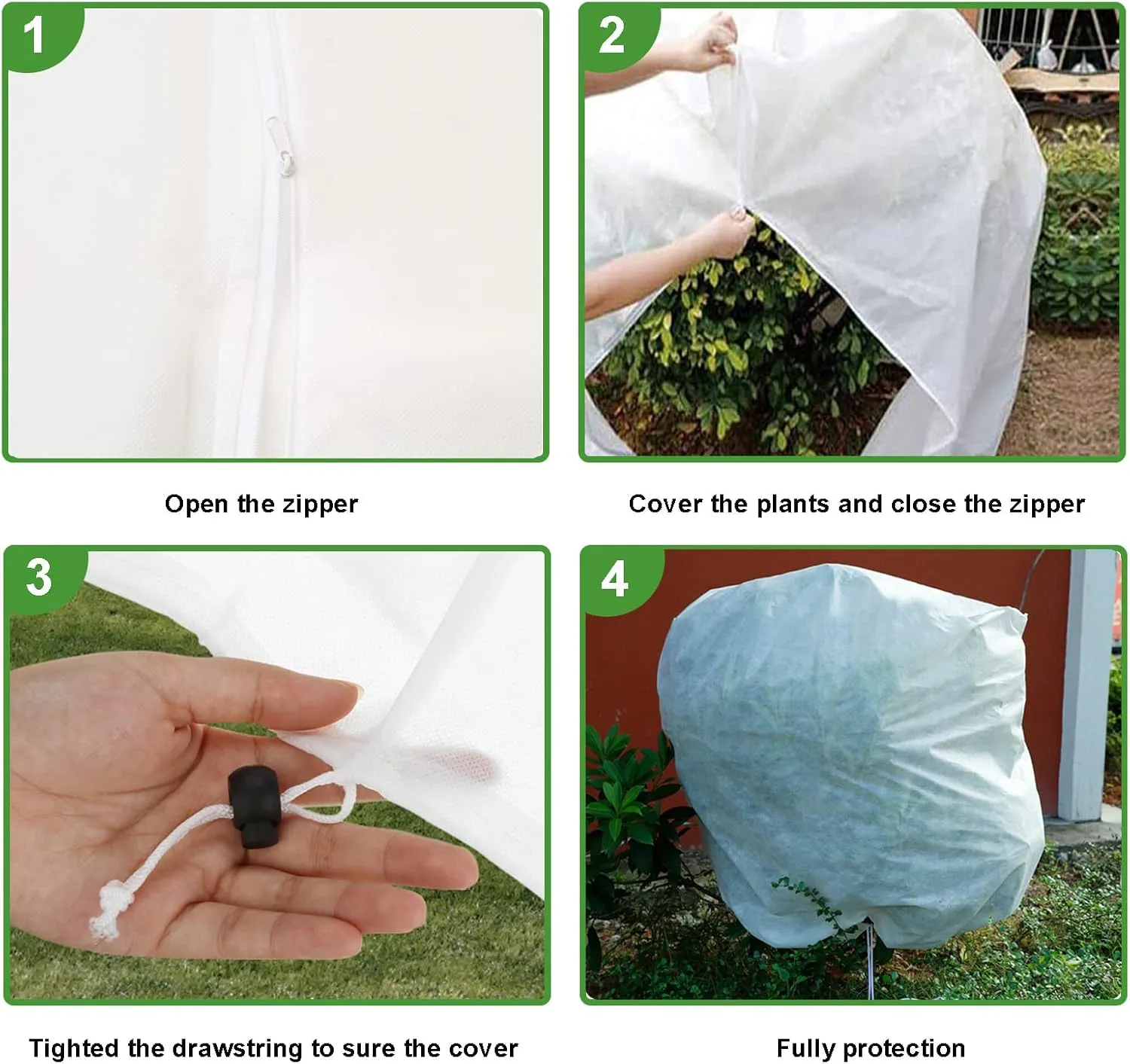 1

Open the zipper

2

Cover the plants and close the zipper

3

Tighted the drawstring to sure the cover

4

Fully protection