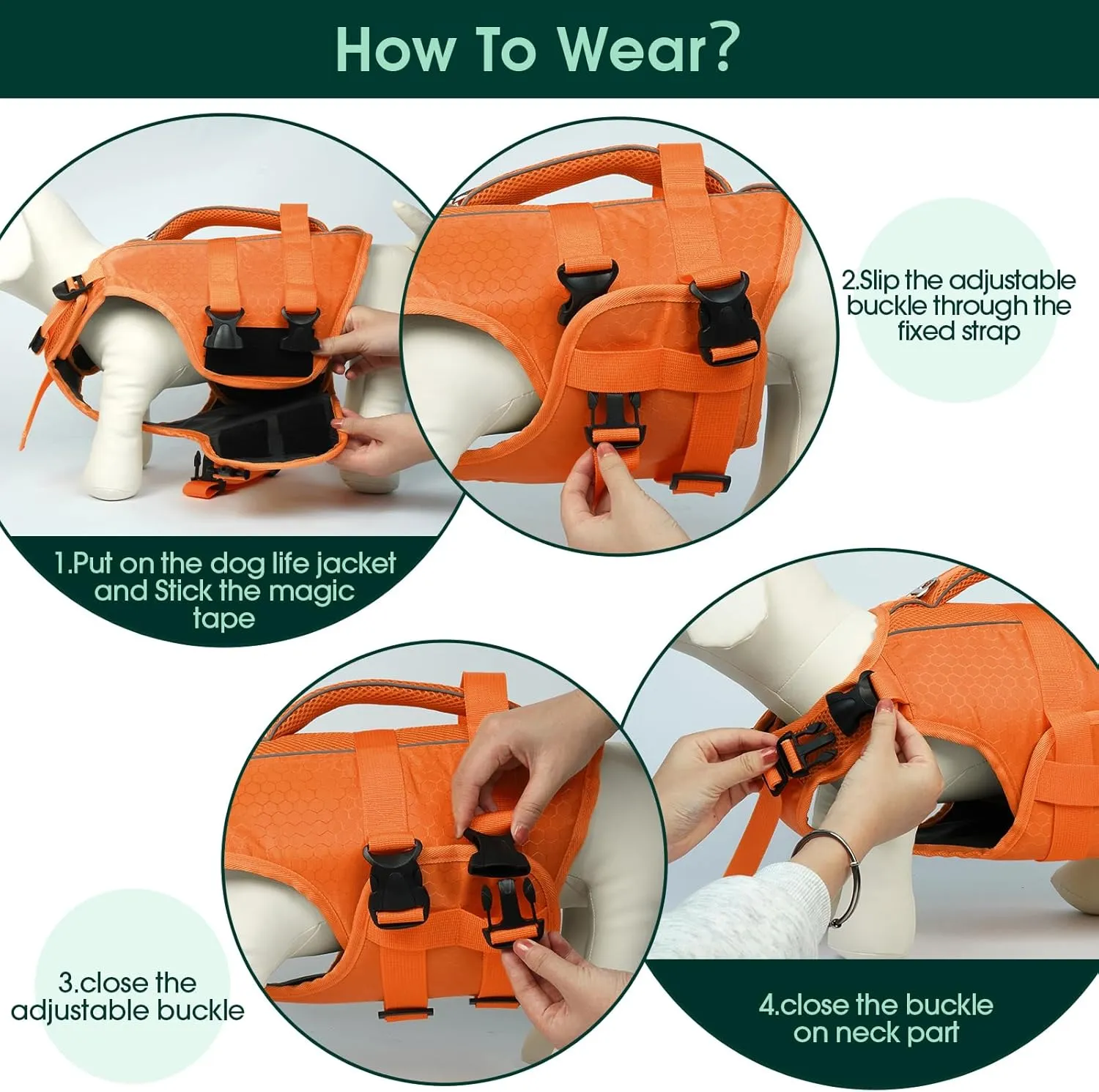 How To Wear?

1.Put on the dog life jacket and Stick the magic tape

2.Slip the adjustable buckle through the fixed strap

3.close the adjustable buckle

4.close the buckle on neck part