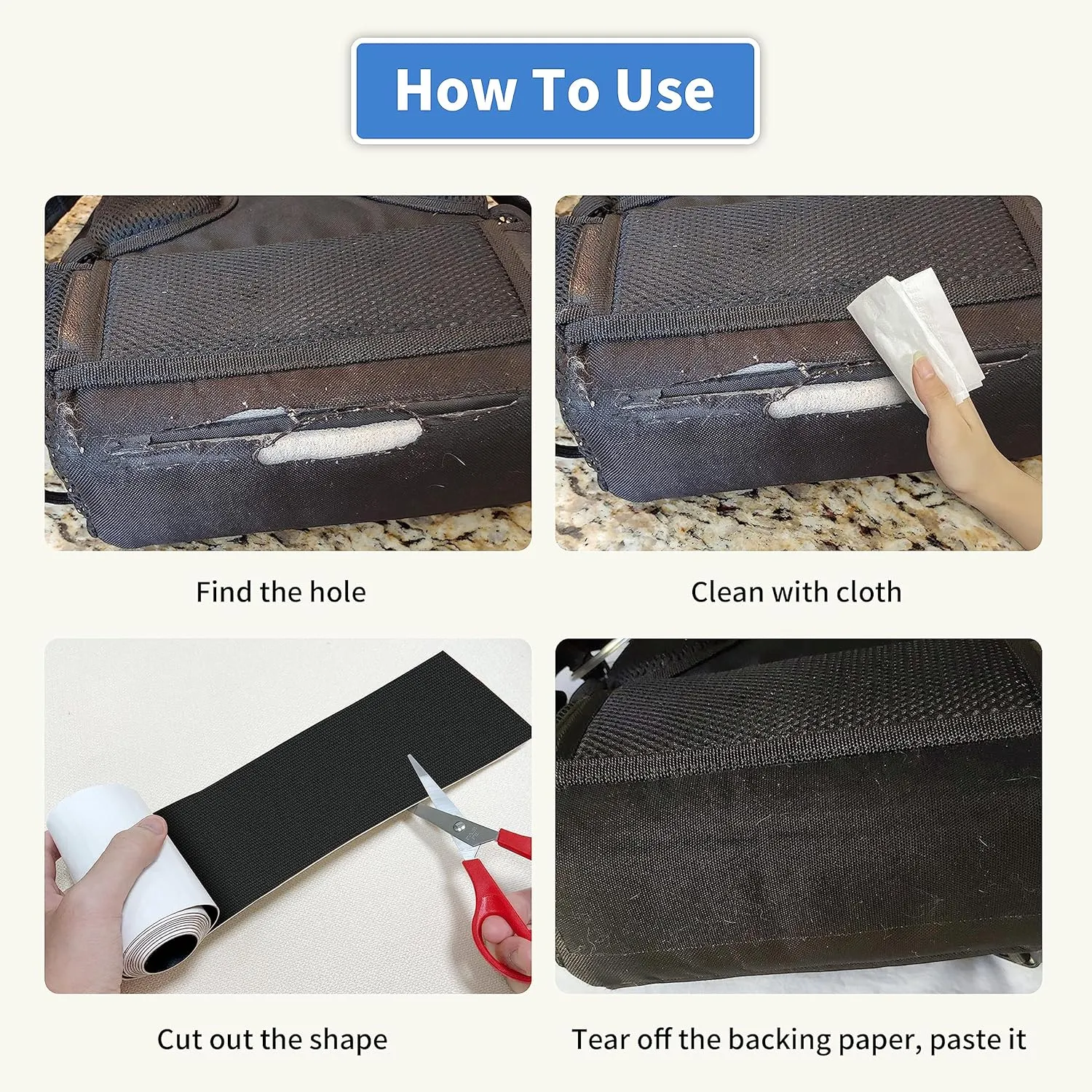 How To Use

Find the hole

Clean with cloth

Cut out the shape

Tear off the backing paper, paste it