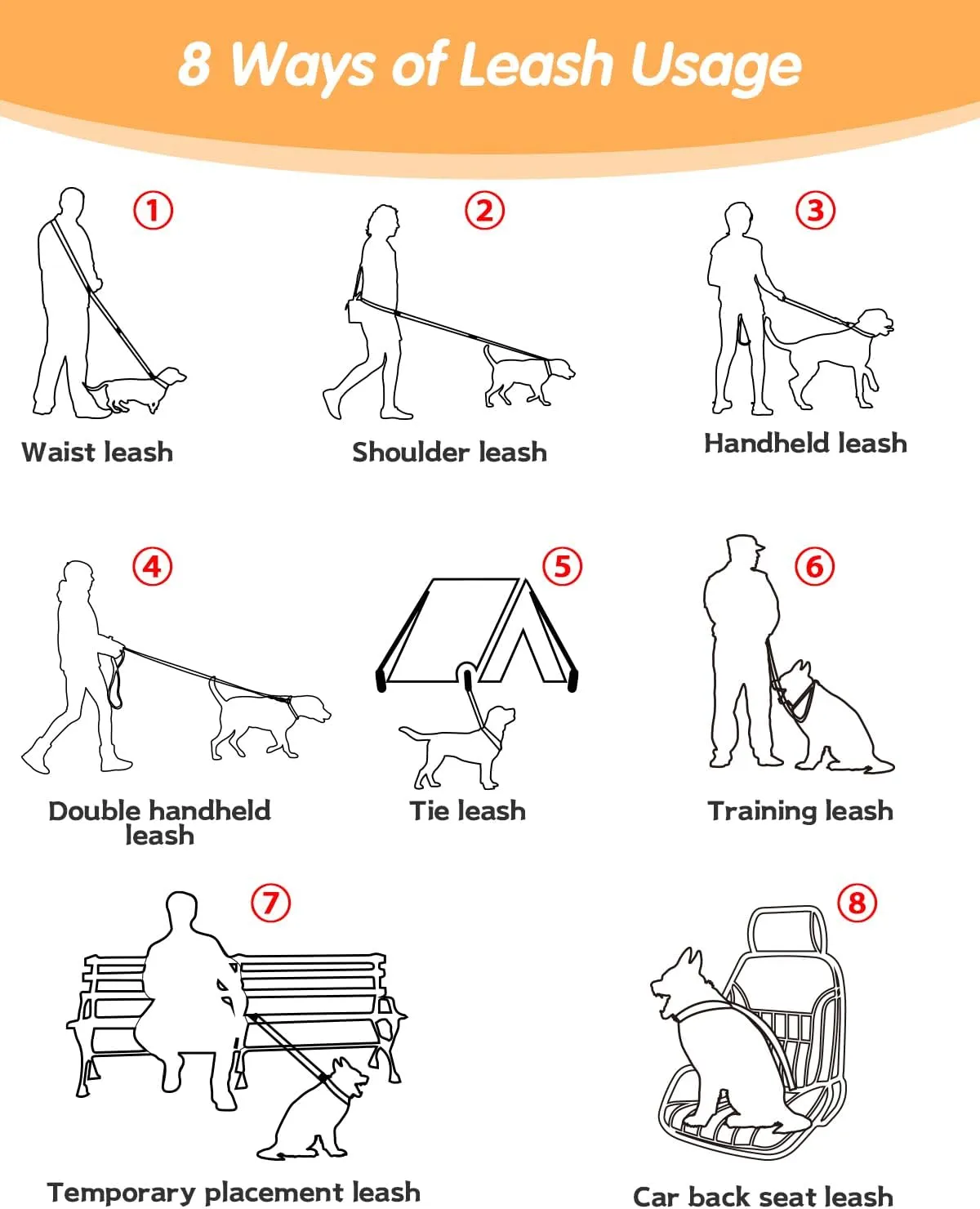 8 Ways of Leash Usage

①

Waist leash

②

Shoulder leash

③

Handheld leash

④

Double handheld leash

⑤

Tie leash

⑥

Training leash

⑦

Temporary placement leash

⑧

Car back seat leash